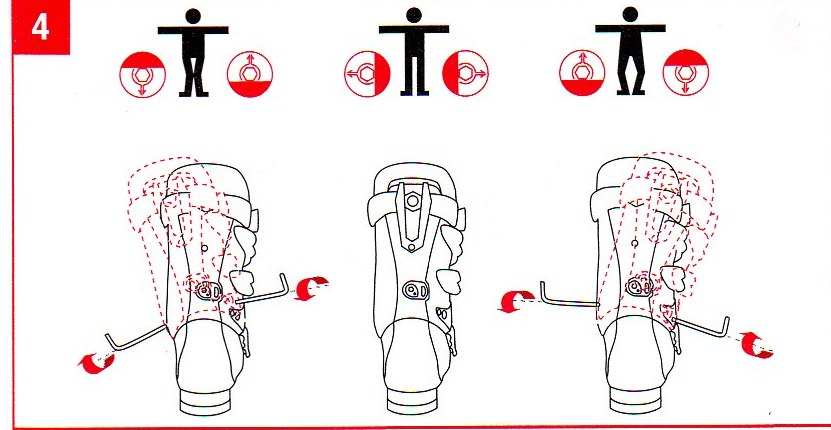 4